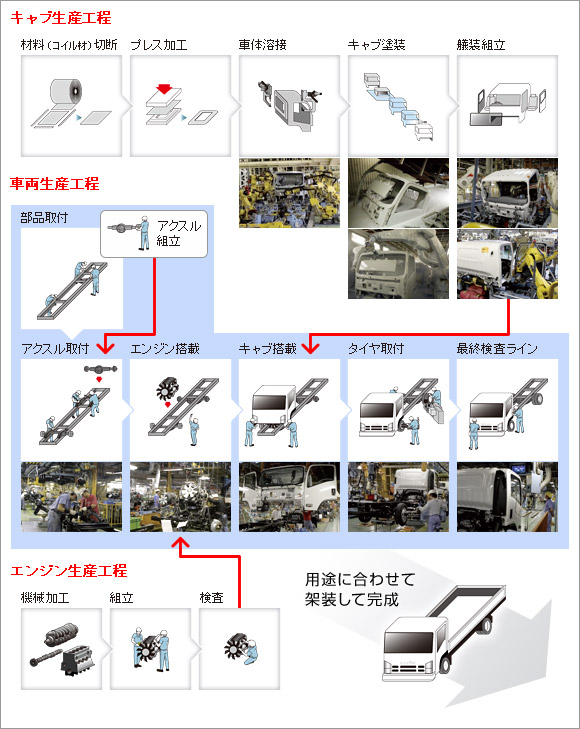 キャブ生産工程

材料（コイル材）切断

プレス加工

車体溶接

キャブ塗装

艤装組立

車両生産工程

部品取付

アクスル組立

アクスル取付

エンジン搭載

キャブ搭載

タイヤ取付

最終検査ライン

エンジン生産工程

機械加工

組立

検査

用途に合わせて架装して完成